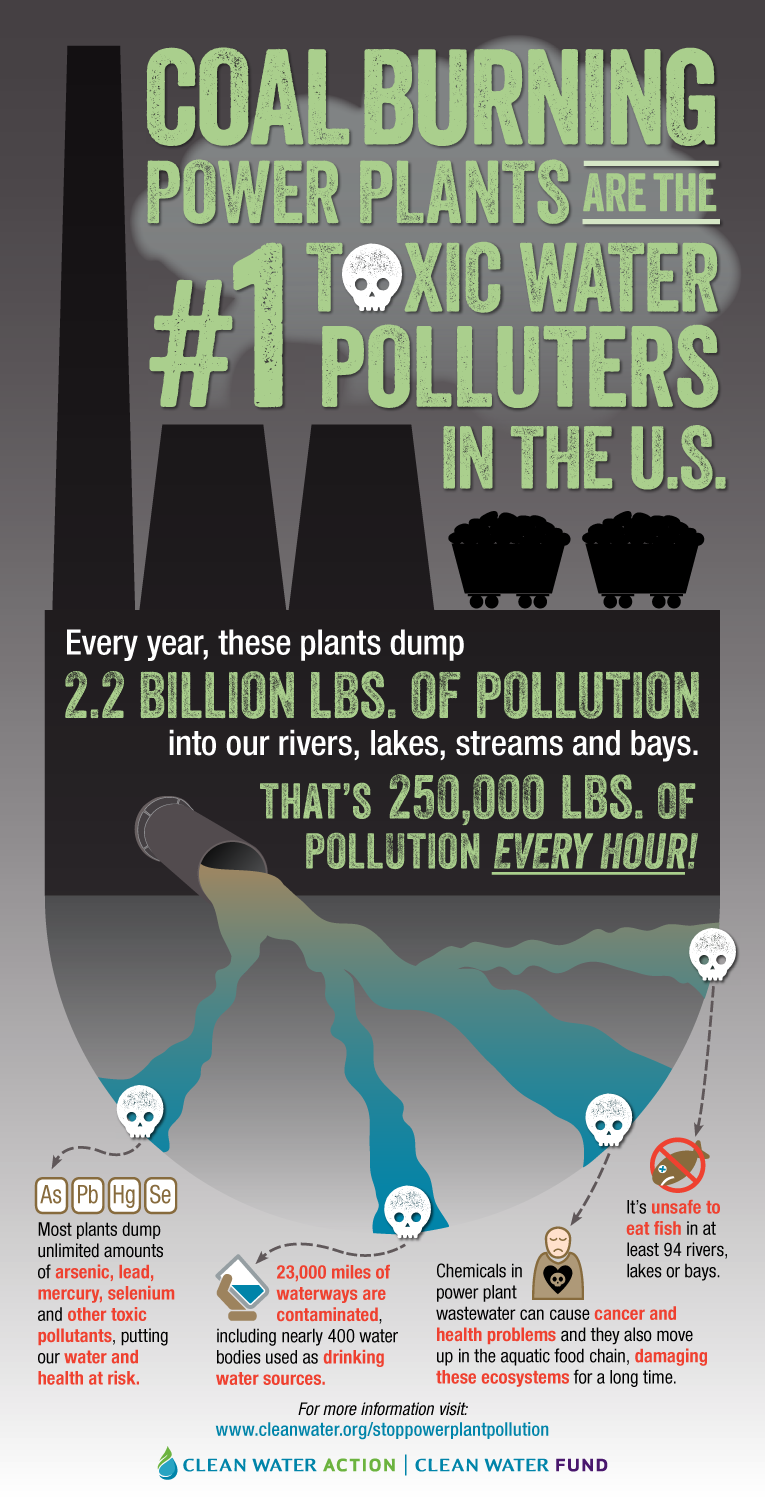 COAL BURNING POWER PLANTS ARE THE #1 TOXIC WATER POLLUTERS IN THE U.S.

Every year, these plants dump 2.2 BILLION LBS. OF POLLUTION into our rivers, lakes, streams and bays.

THAT'S 250,000 LBS. OF POLLUTION EVERY HOUR!

As Pb Hg Se

Most plants dump unlimited amounts of arsenic, lead, mercury, selenium and other toxic pollutants, putting our water and health at risk.

23,000 miles of waterways are contaminated, including nearly 400 water bodies used as drinking water sources.

Chemicals in power plant wastewater can cause cancer and health problems and they also move up in the aquatic food chain, damaging these ecosystems for a long time.

It's unsafe to eat fish in at least 94 rivers, lakes or bays.

For more information visit:
www.cleanwater.org/stoppowerplantpollution

CLEAN WATER ACTION | CLEAN WATER FUND